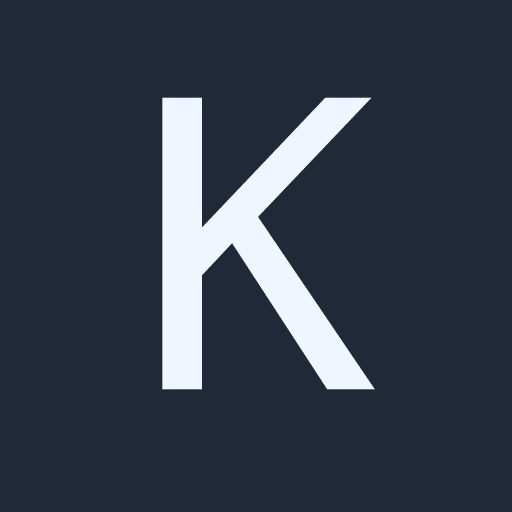 K