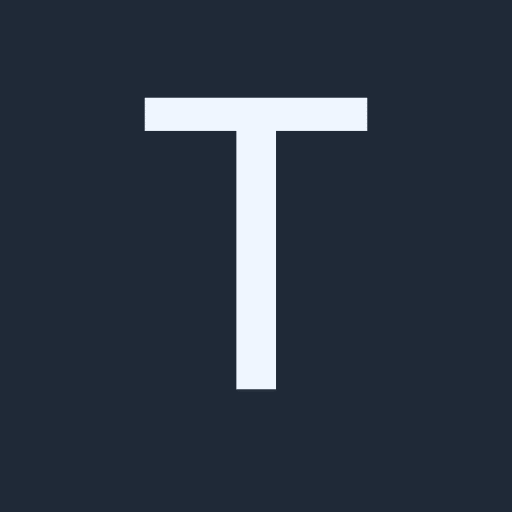 T